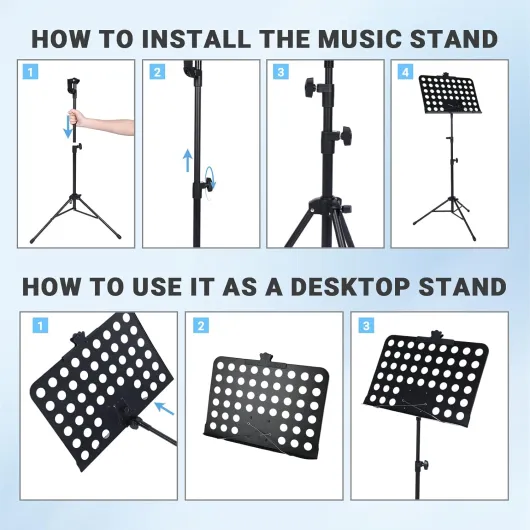 HOW TO INSTALL THE MUSIC STAND

1

2

3

4

HOW TO USE IT AS A DESKTOP STAND

1

2

3