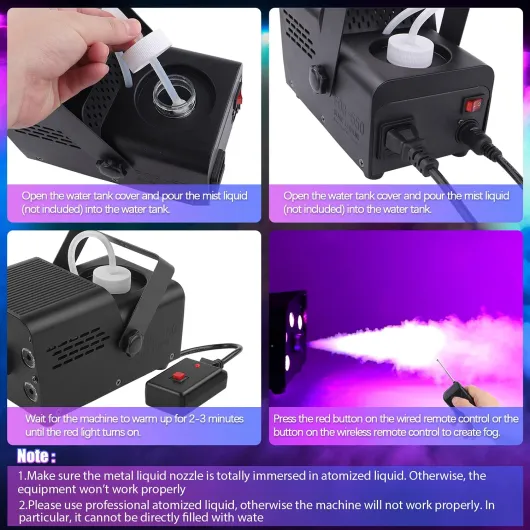 Open the water tank cover and pour the mist liquid (not included) into the water tank.

Open the water tank cover and pour the mist liquid (not included) into the water tank.

Wait for the machine to warm up for 2-3 minutes until the red light turns on.

Press the red button on the wired remote control or the button on the wireless remote control to create fog.

Note :

1.Make sure the metal liquid nozzle is totally immersed in atomized liquid. Otherwise, the equipment won't work properly

2.Please use professional atomized liquid, otherwise the machine will not work properly. In particular, it cannot be directly filled with wate